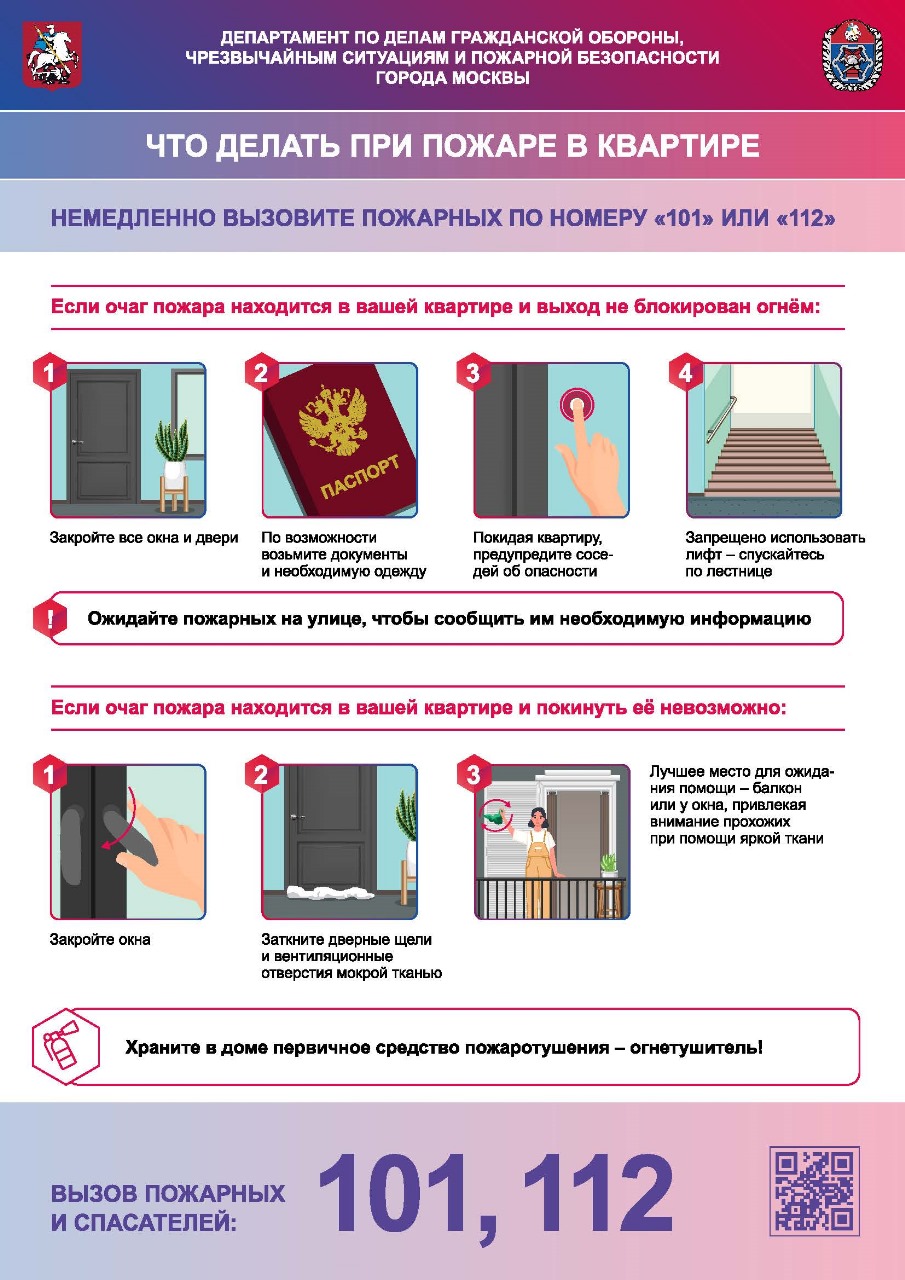 ДЕПАРТАМЕНТ ПО ДЕЛАМ ГРАЖДАНСКОЙ ОБОРОНЫ, ЧРЕЗВЫЧАЙНЫМ СИТУАЦИЯМ И ПОЖАРНОЙ БЕЗОПАСНОСТИ ГОРОДА МОСКВЫ

ЧТО ДЕЛАТЬ ПРИ ПОЖАРЕ В КВАРТИРЕ

НЕМЕДЛЕННО ВЫЗОВИТЕ ПОЖАРНЫХ ПО НОМЕРУ «101» ИЛИ «112»

Если очаг пожара находится в вашей квартире и выход не блокирован огнём:

1
Закройте все окна и двери

2
ПАСПОРТ
По возможности возьмите документы и необходимую одежду

3
Покидая квартиру, предупредите соседей об опасности

4
Запрещено использовать лифт – спускайтесь по лестнице

!
Ожидайте пожарных на улице, чтобы сообщить им необходимую информацию

Если очаг пожара находится в вашей квартире и покинуть её невозможно:

1
Закройте окна

2
Заткните дверные щели и вентиляционные отверстия мокрой тканью

3
Лучшее место для ожидания помощи – балкон или у окна, привлекая внимание прохожих при помощи яркой ткани

Храните в доме первичное средство пожаротушения – огнетушитель!

ВЫЗОВ ПОЖАРНЫХ И СПАСАТЕЛЕЙ: 101, 112